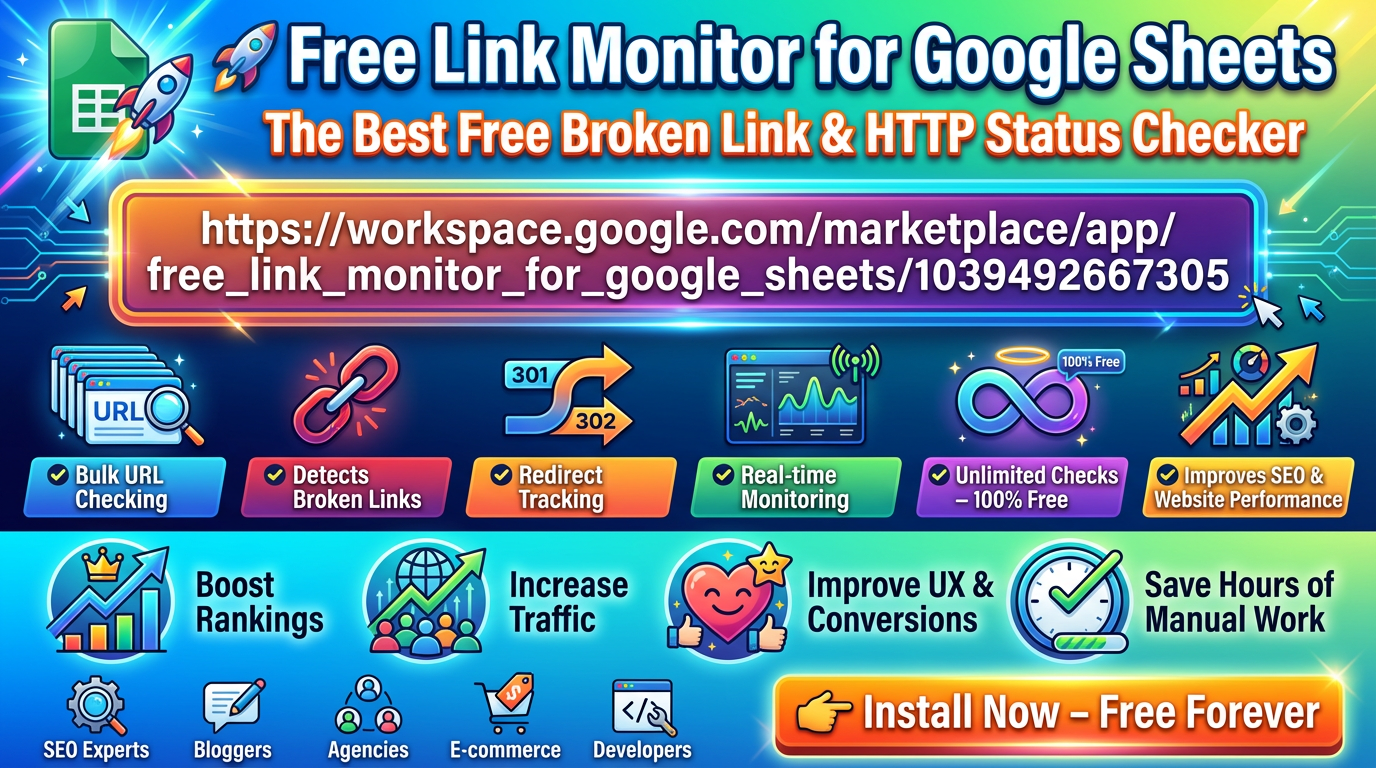 Free Link Monitor for Google Sheets
The Best Free Broken Link & HTTP Status Checker

https://workspace.google.com/marketplace/app/free_link_monitor_for_google_sheets/1039492667305

URL

301
302

100% Free

Bulk URL Checking

Detects Broken Links

Redirect Tracking

Real-time Monitoring

Unlimited Checks – 100% Free

Improves SEO & Website Performance

Boost Rankings

Increase Traffic

Improve UX & Conversions

Save Hours of Manual Work

SEO Experts

Bloggers

Agencies

E-commerce

Developers

Install Now – Free Forever