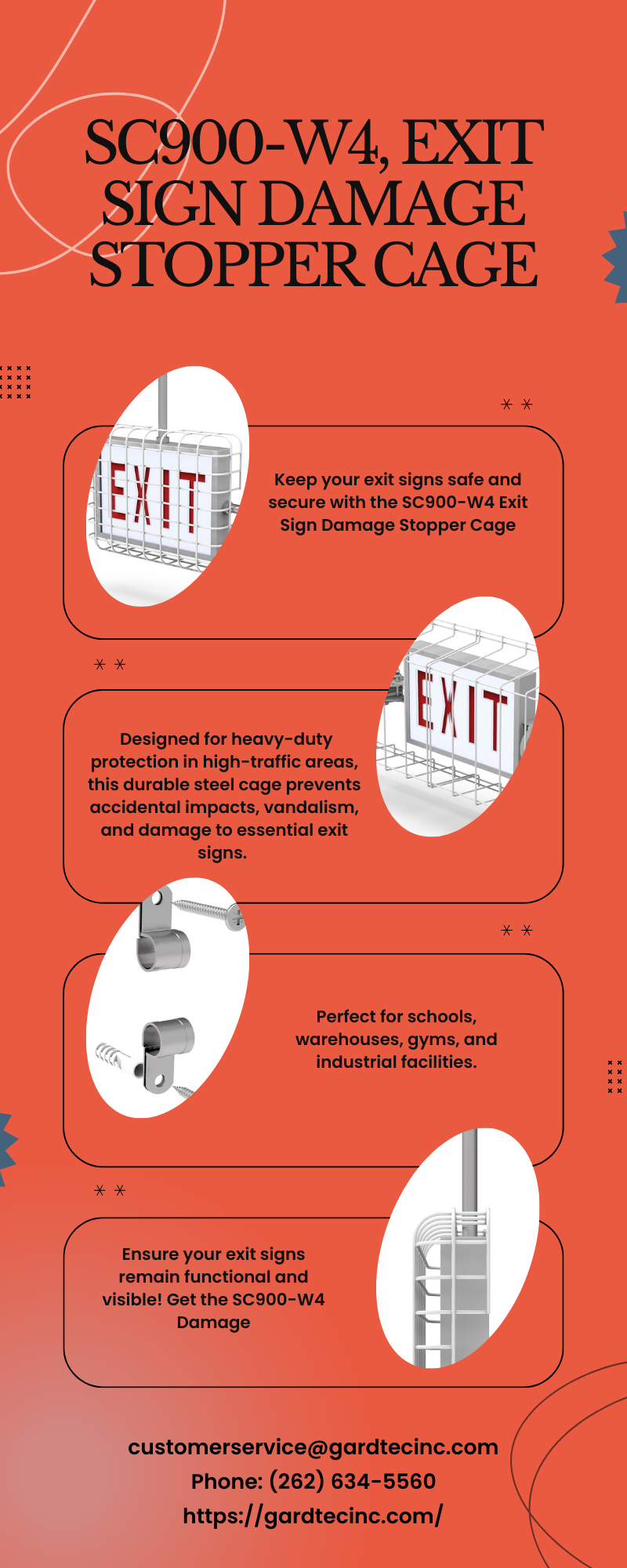 SC900-W4, EXIT SIGN DAMAGE STOPPER CAGE

EXIT

Keep your exit signs safe and secure with the SC900-W4 Exit Sign Damage Stopper Cage

EXIT

Designed for heavy-duty protection in high-traffic areas, this durable steel cage prevents accidental impacts, vandalism, and damage to essential exit signs.

Perfect for schools, warehouses, gyms, and industrial facilities.

Ensure your exit signs remain functional and visible! Get the SC900-W4 Damage

customerservice@gardtecinc.com
Phone: (262) 634-5560
https://gardtecinc.com/